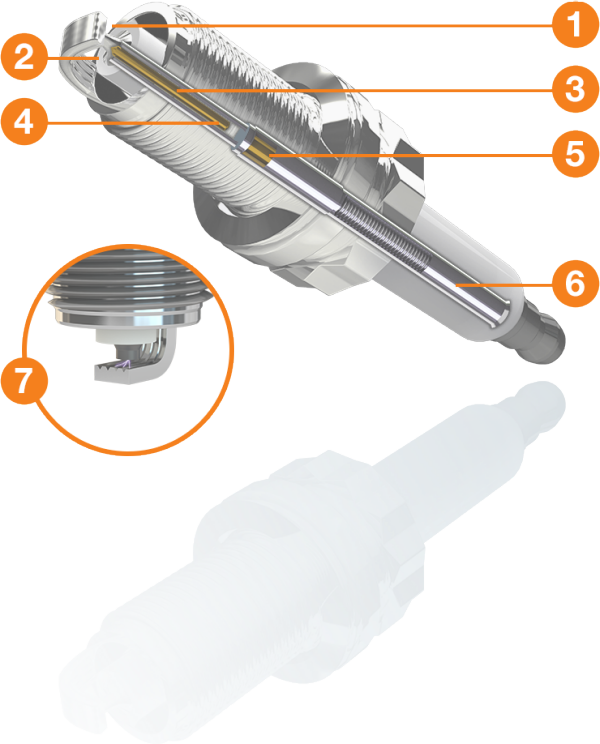 1
2
3
4
5
6
7