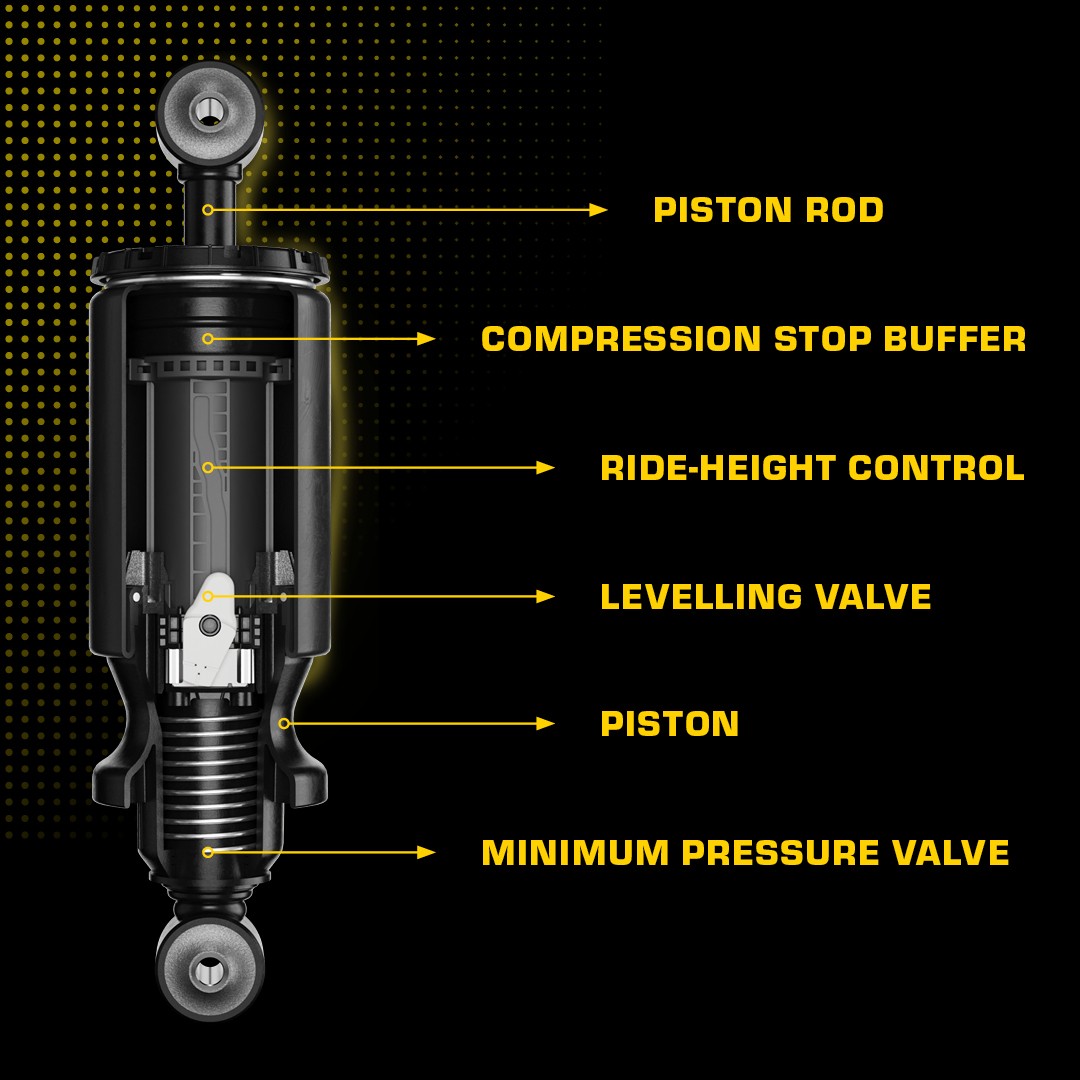 PISTON ROD

COMPRESSION STOP BUFFER

RIDE-HEIGHT CONTROL

LEVELLING VALVE

PISTON

MINIMUM PRESSURE VALVE